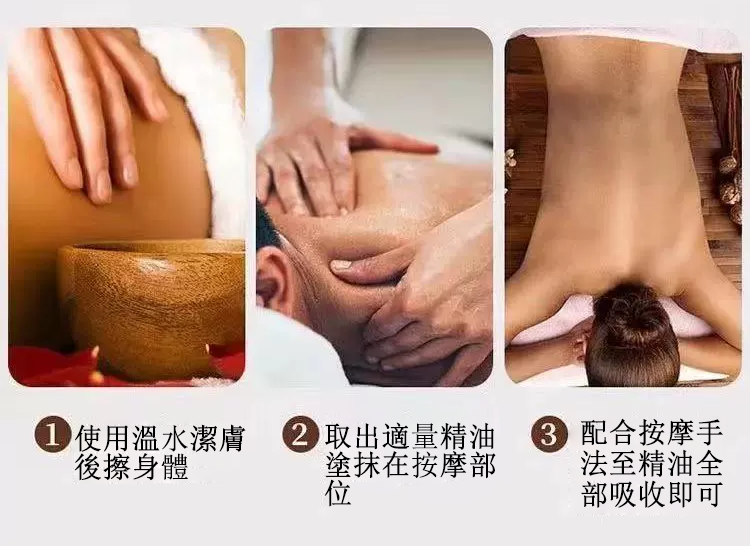 1 使用溫水潔膚後擦身體

2 取出適量精油塗抹在按摩部位

3 配合按摩手法至精油全部吸收即可